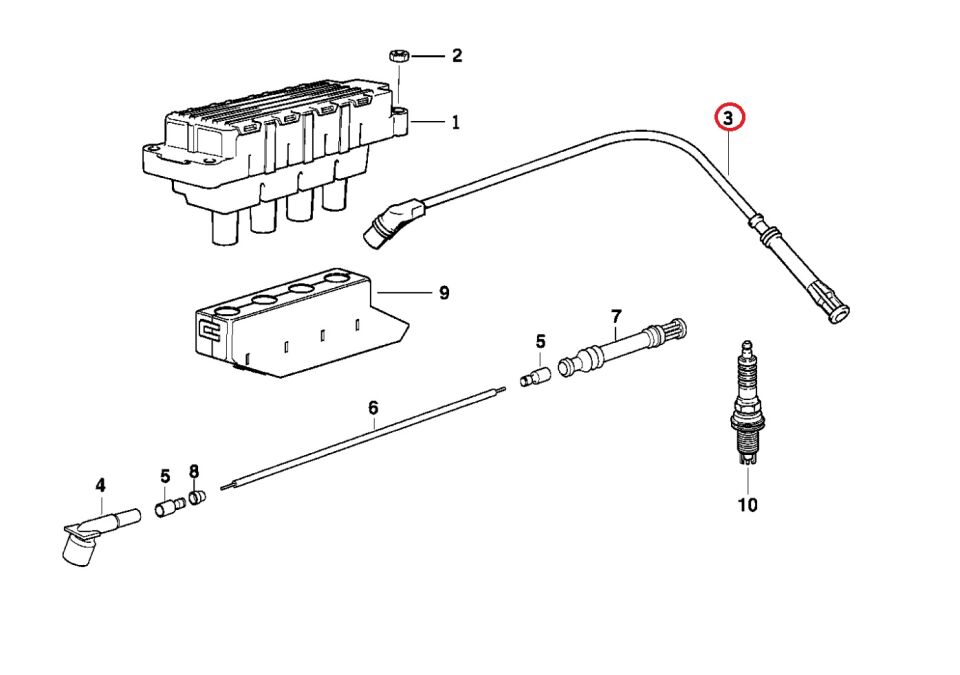 2
1
3
9
7
5
6
4
5
8
10