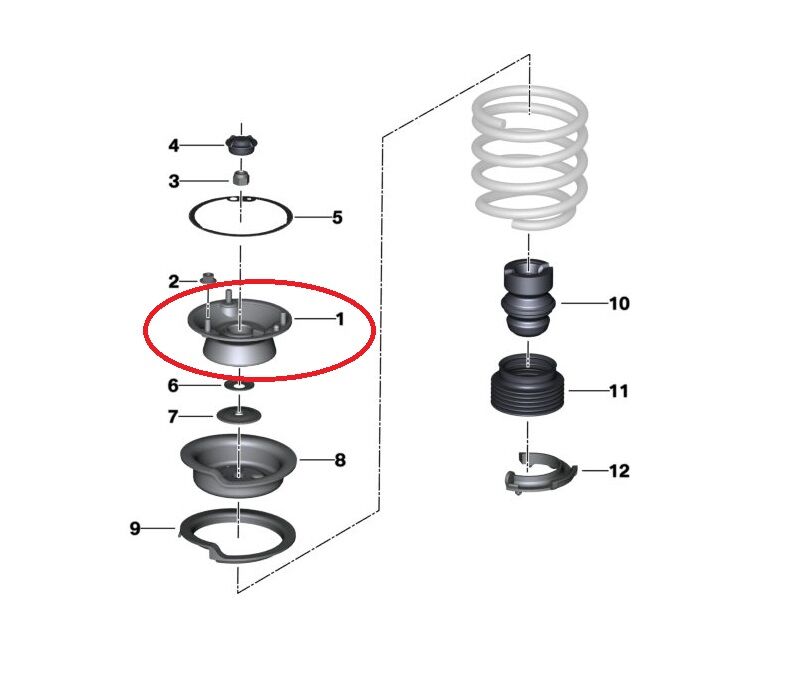 4
3
5
2
1
6
7
8
9
10
11
12