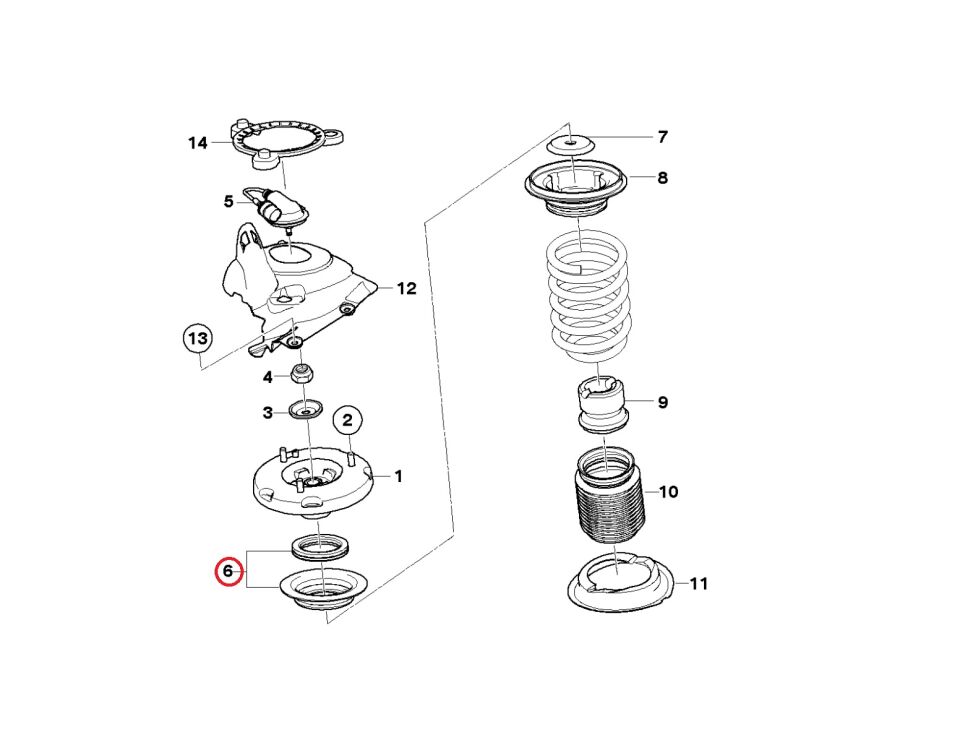 14
5
12
13
4
3
2
1
6
7
8
9
10
11