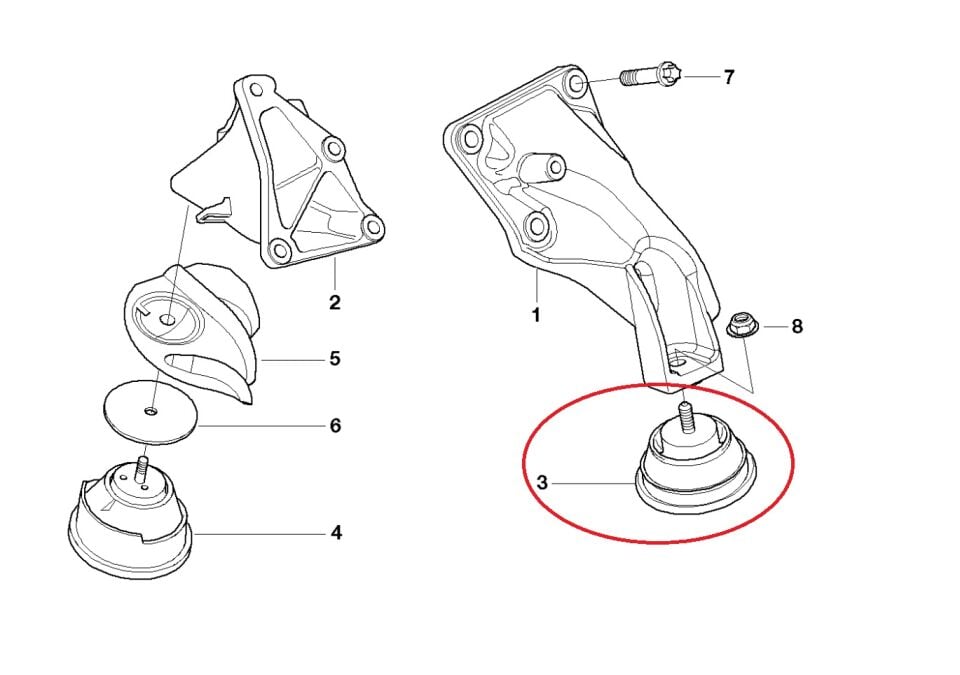 7
2
1
8
5
6
3
4