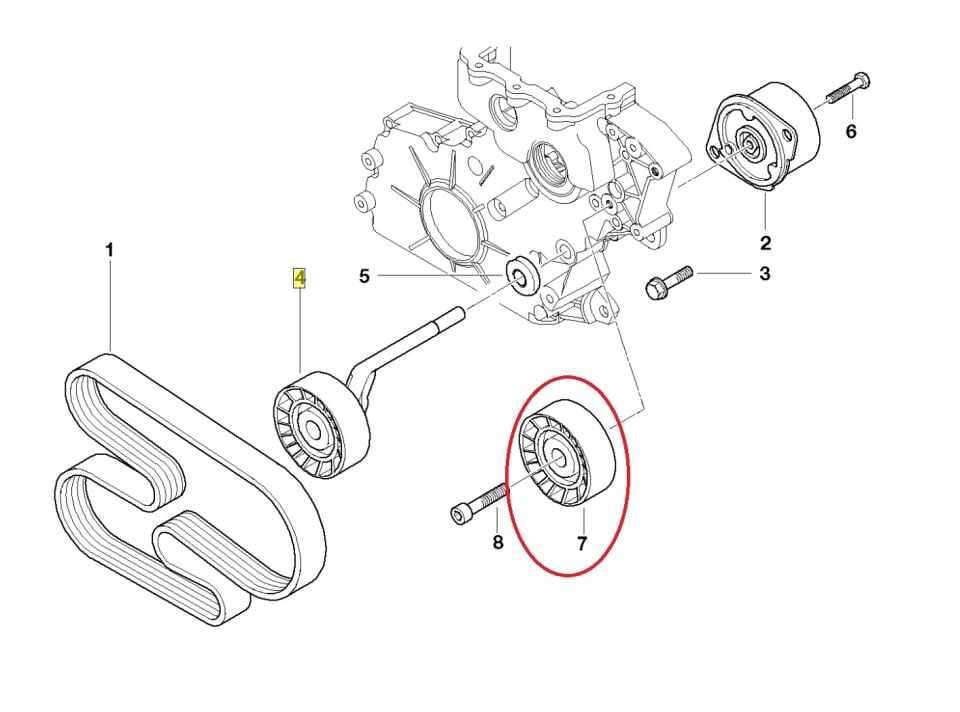 6
2
3
1
4
5
8
7