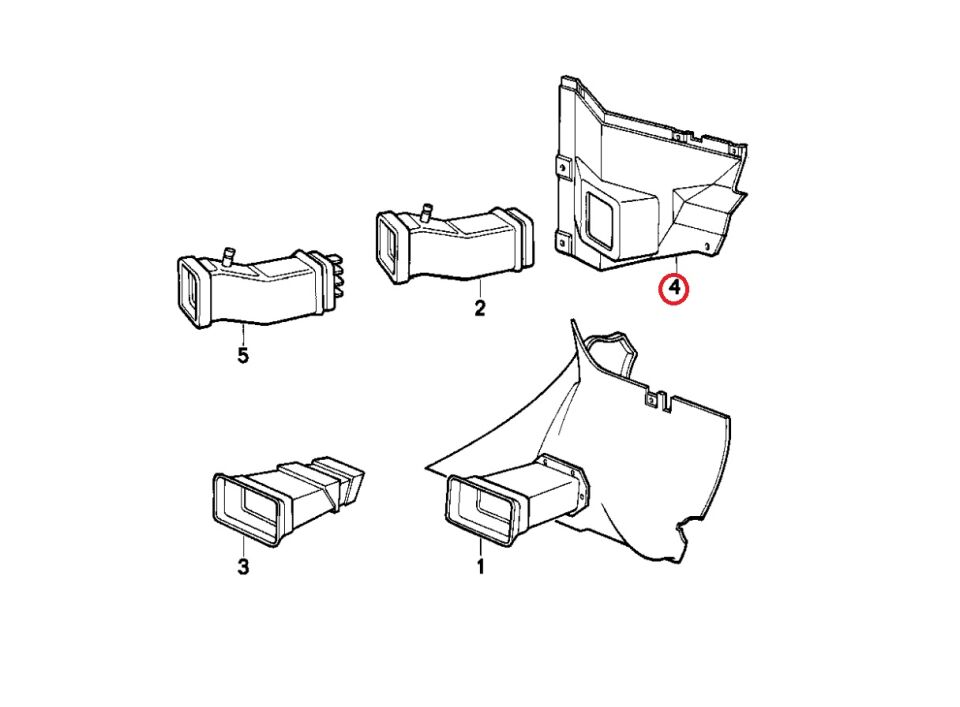 4

2

5

3

1