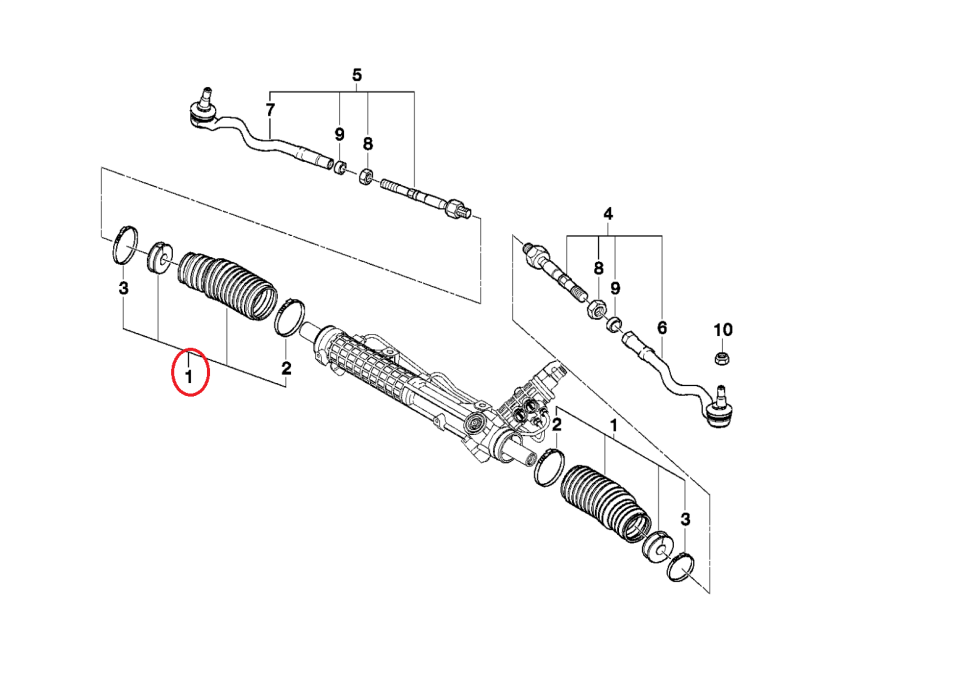 5
7
9
8
4
8
9
6
10
3
1
2
2
1
3