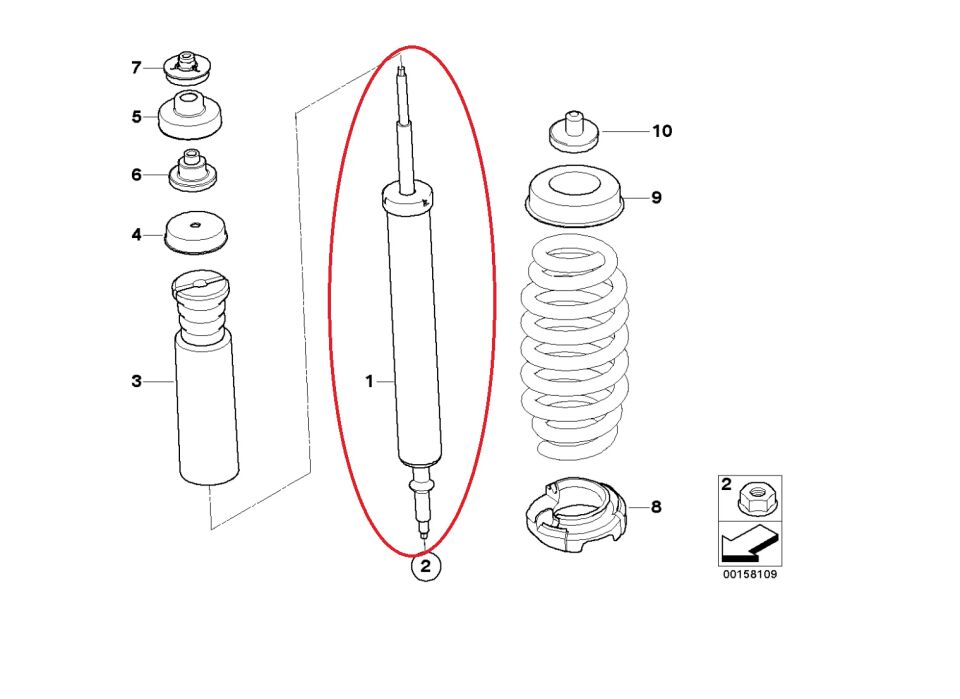 7
5
6
4
3
1
2
10
9
8
2
00158109