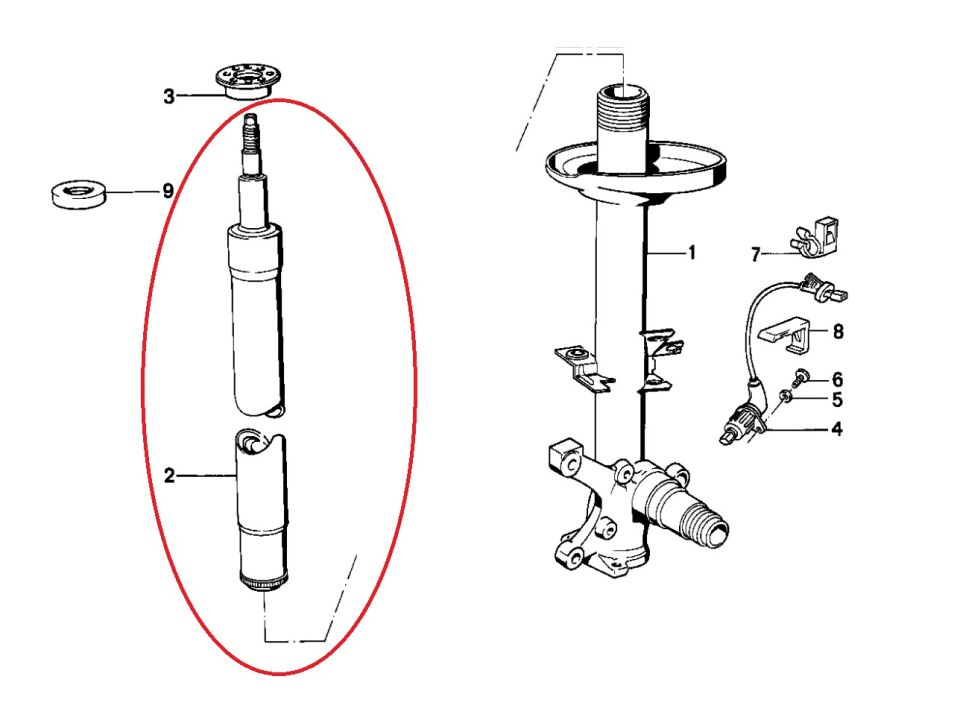 3
9
2
1
7
8
6
5
4