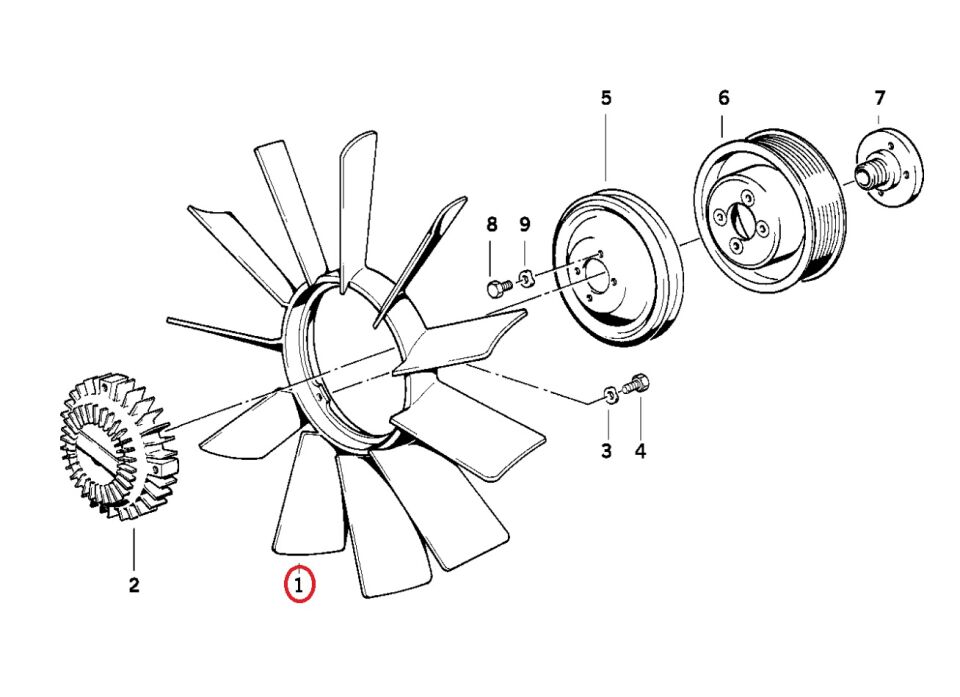 5
6
7
8
9
3
4
2
1