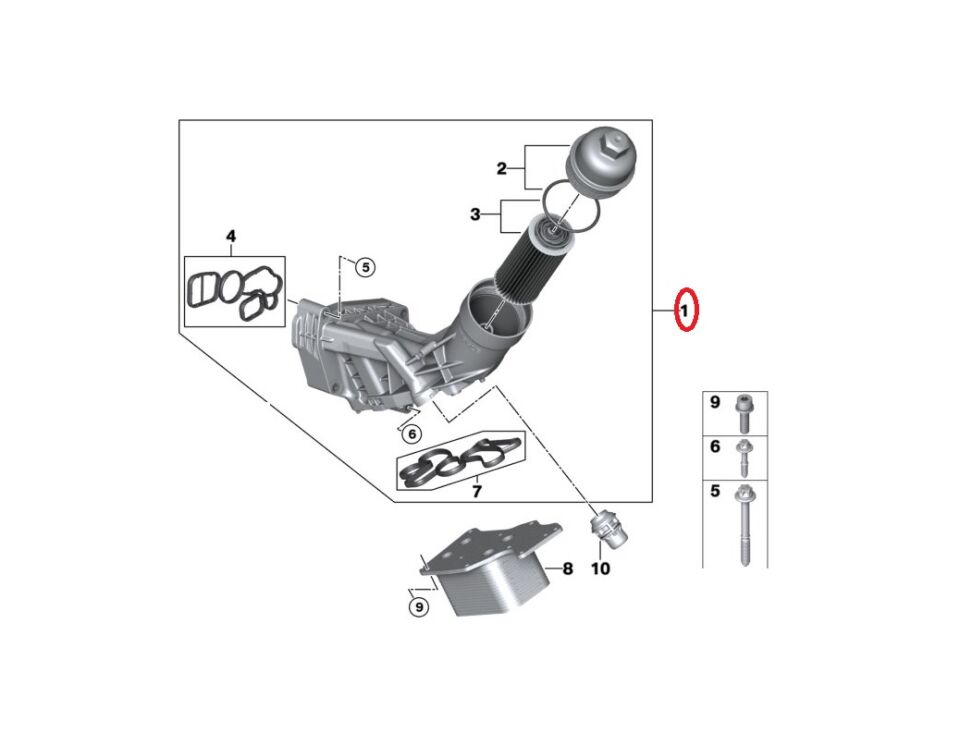 2
3
4
5
1
6
7
8
10
9
9
6
5