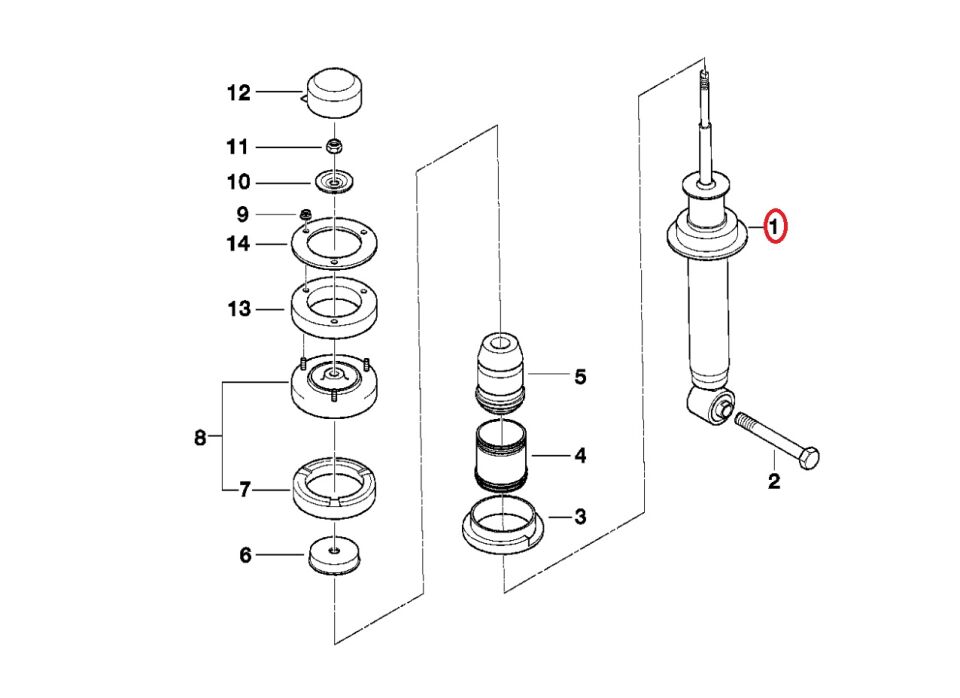 12
11
10
9
14
13
8
7
6
5
4
3
1
2