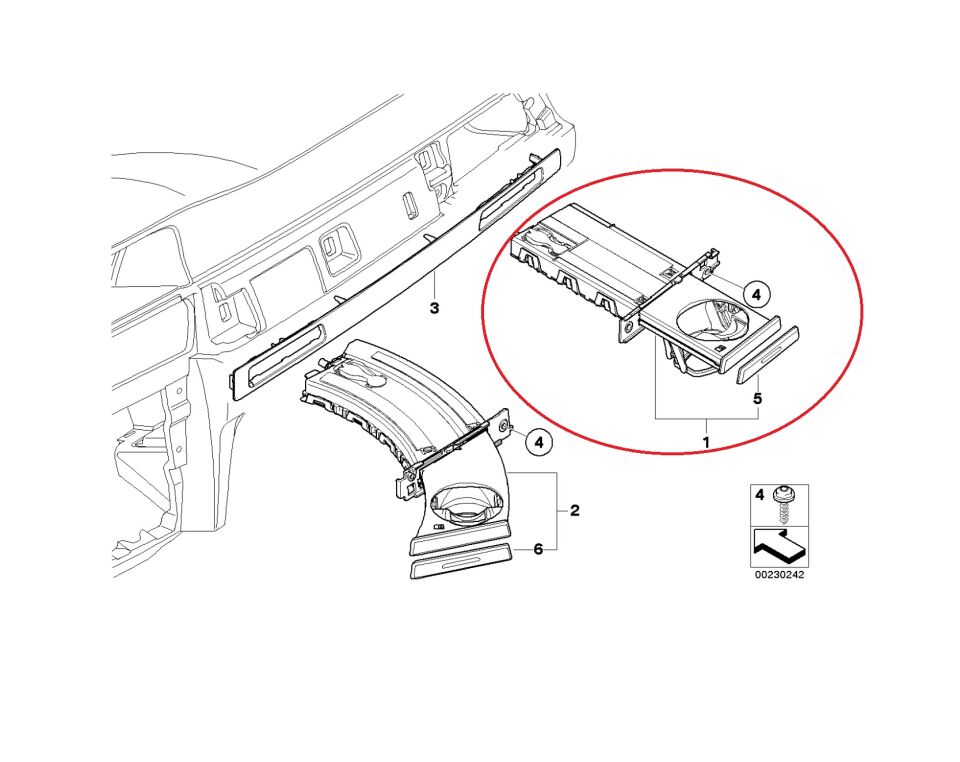 3
4
5
1
4
2
6
4
00230242