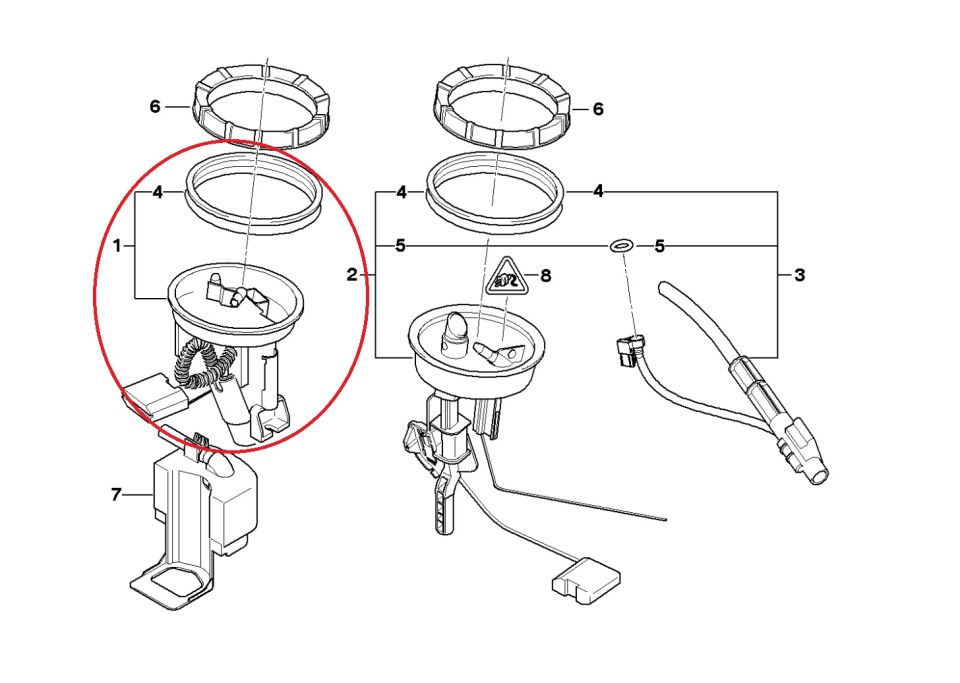 6
6
4
4
4
1
5
5
2
8
3
7