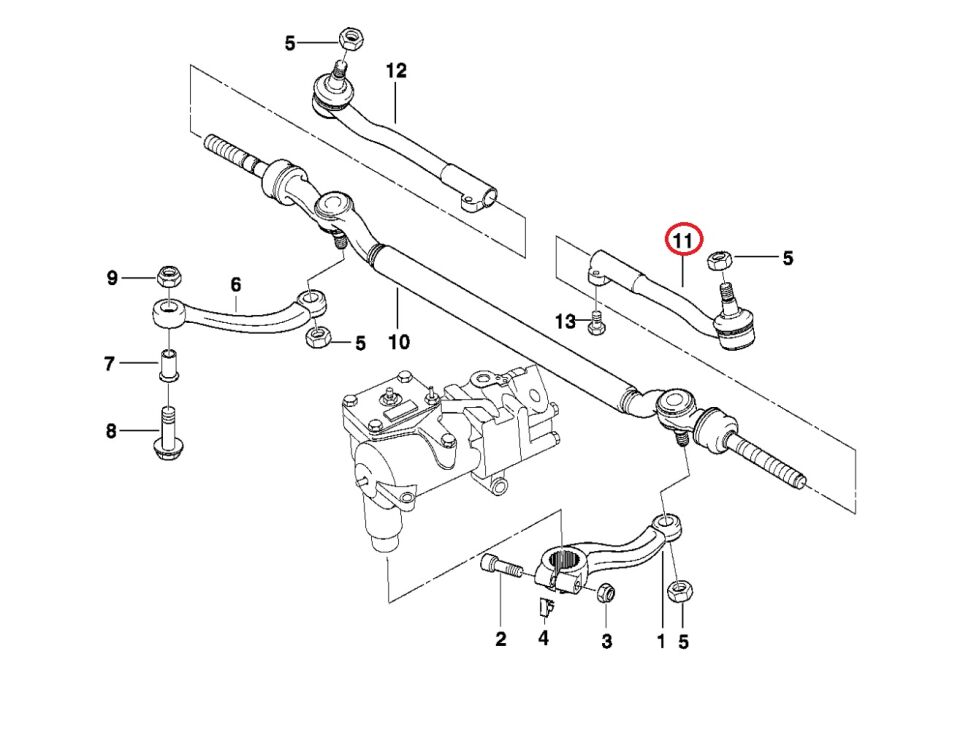 5
12
11
5
9
6
13
5
10
7
8
2
4
3
1
5