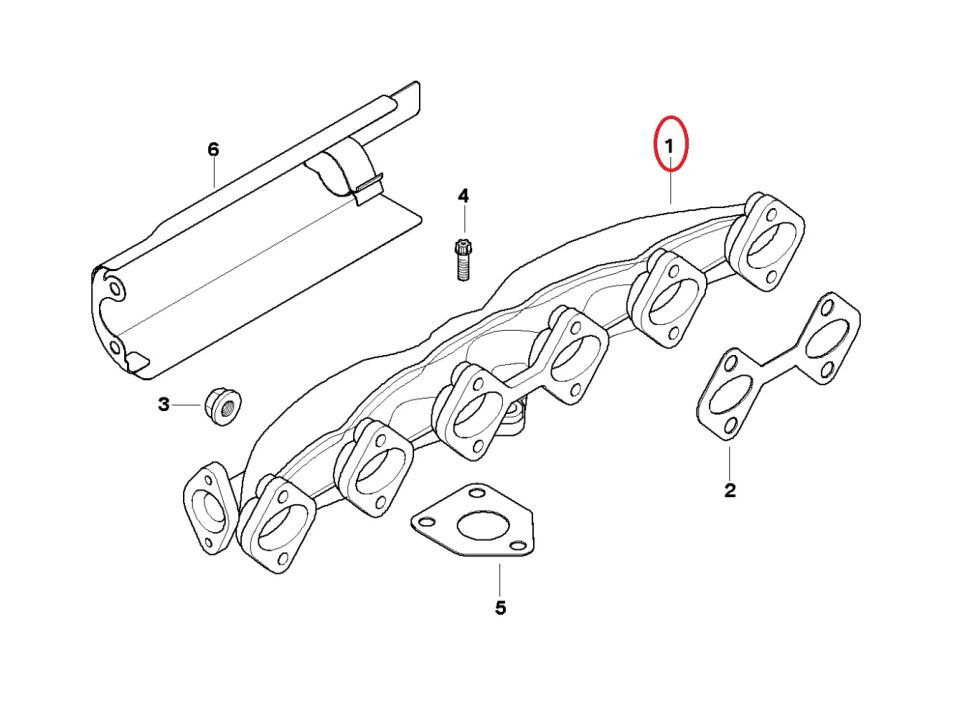 6
1
4
3
2
5