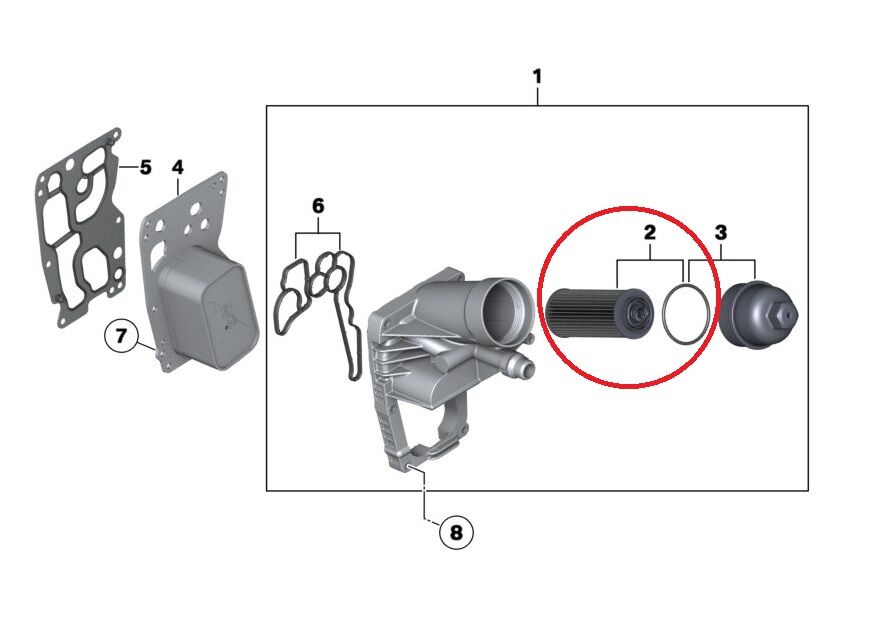 1
5
4
6
2
3
7
8