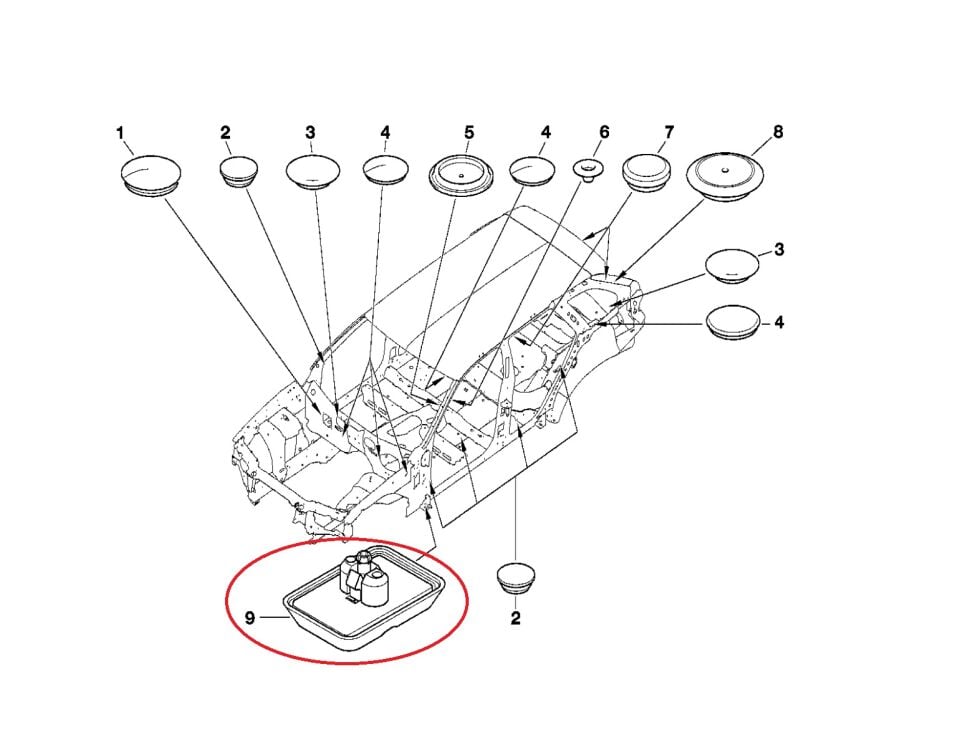 1
2
3
4
5
4
6
7
8
3
4
9
2