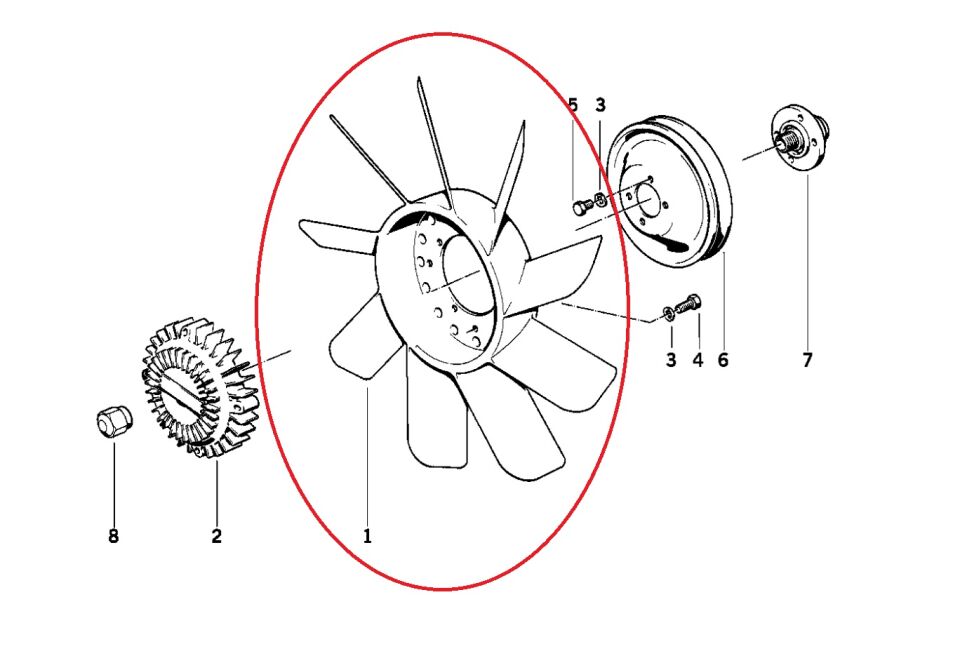 5
3
3
4
6
7
8
2
1