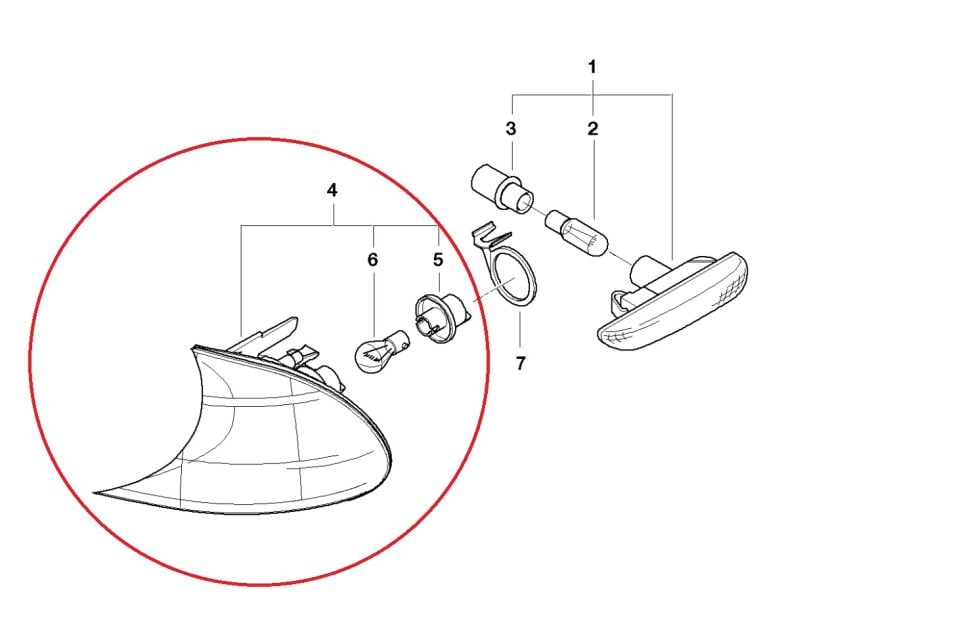 1
3
2
4
6
5
7