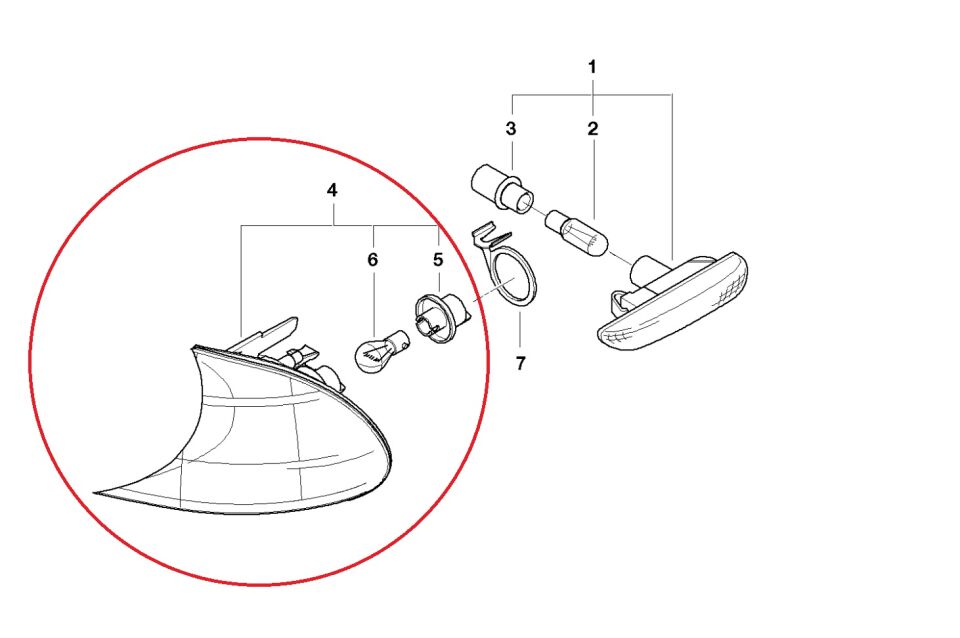 1
3
2
4
6
5
7