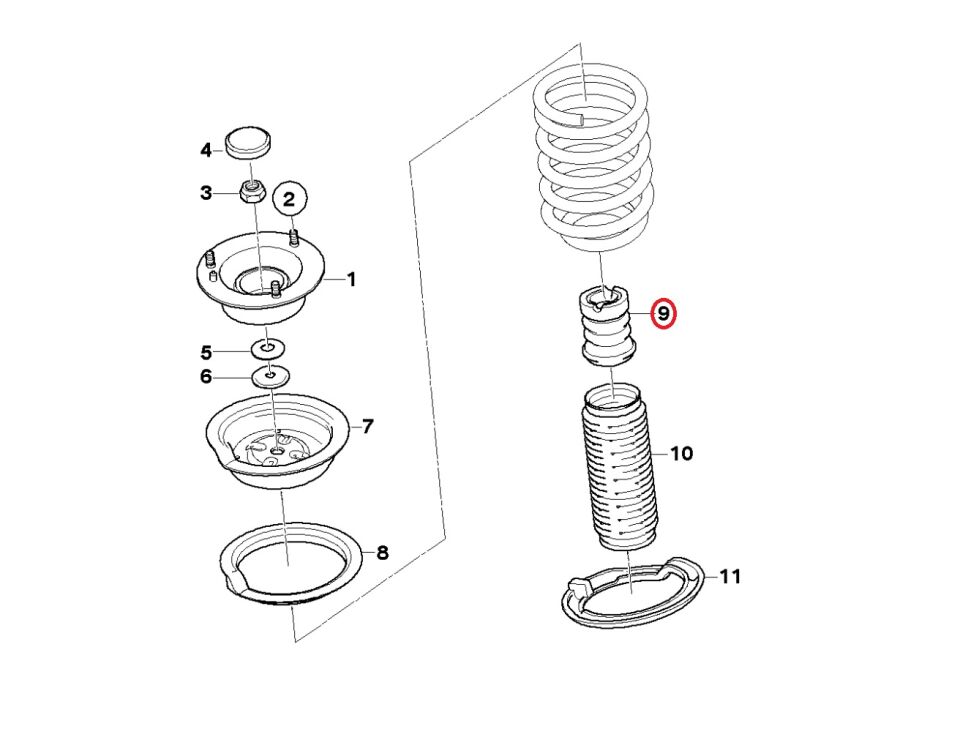 4
3
2
1
5
6
7
8
9
10
11