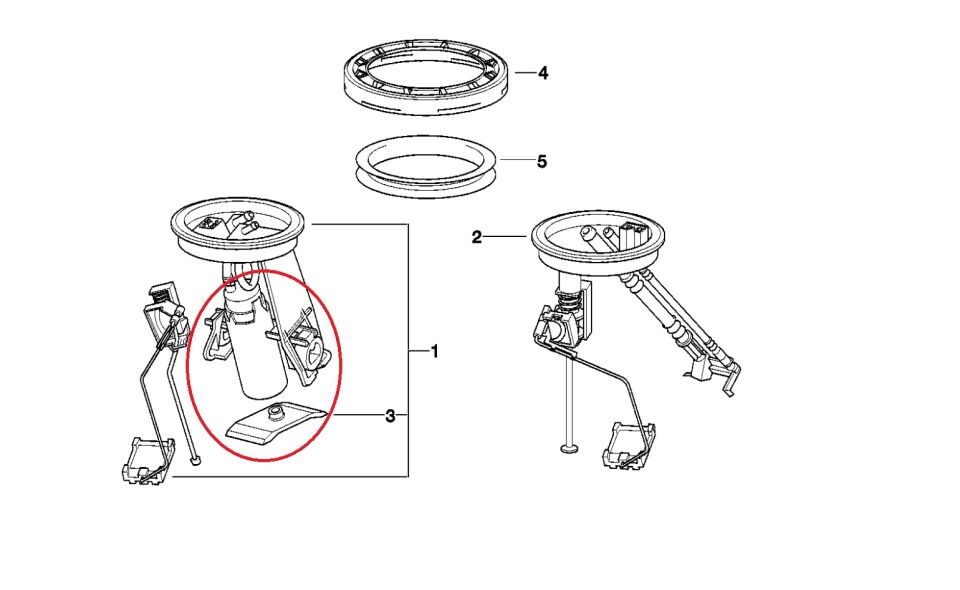 4

5

2

1

3