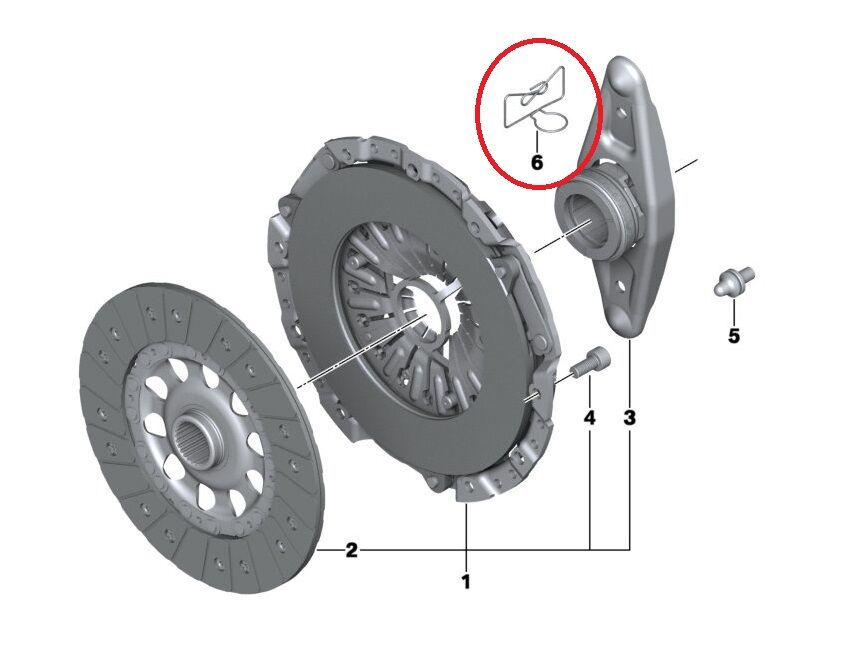 6
5
4
3
2
1