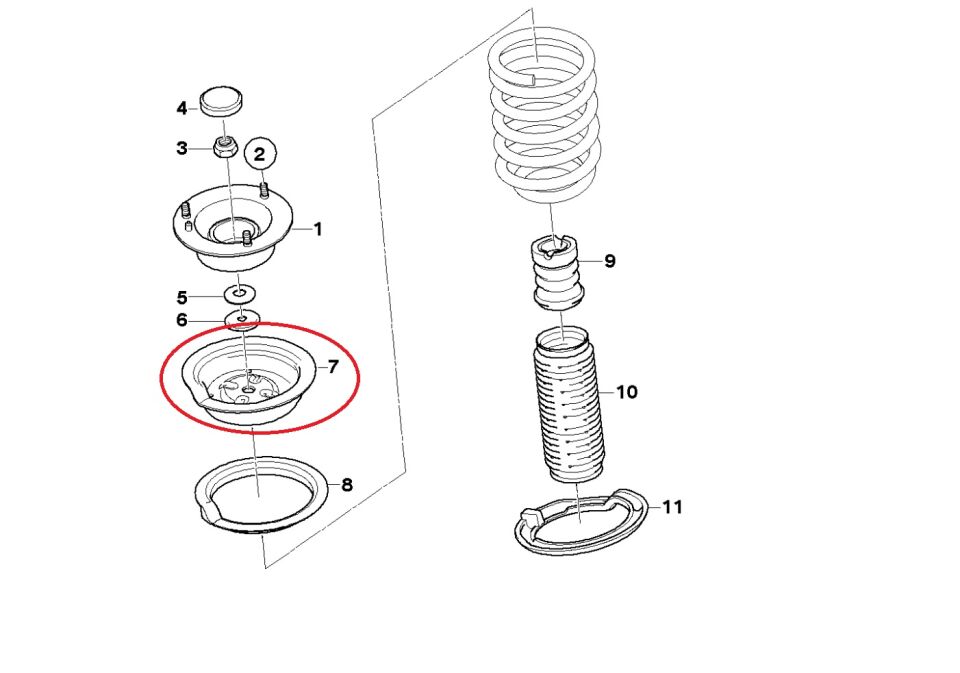 4
3
2
1
5
6
7
8
9
10
11