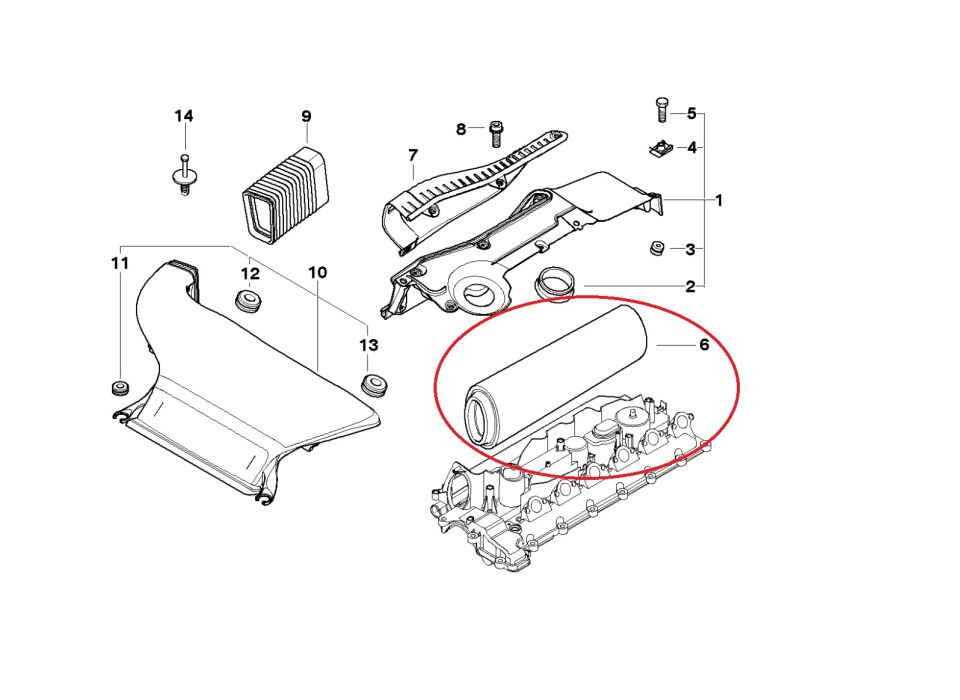 14
9
8
7
5
4
1
3
2
11
12
10
13
6