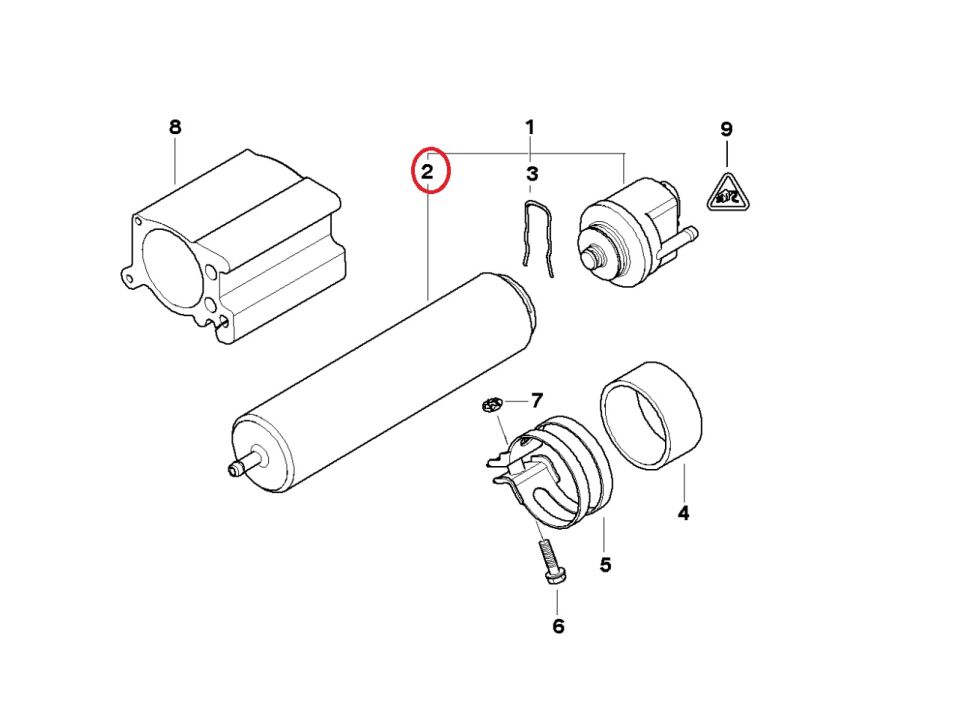 8
1
9
2
3
7
4
5
6