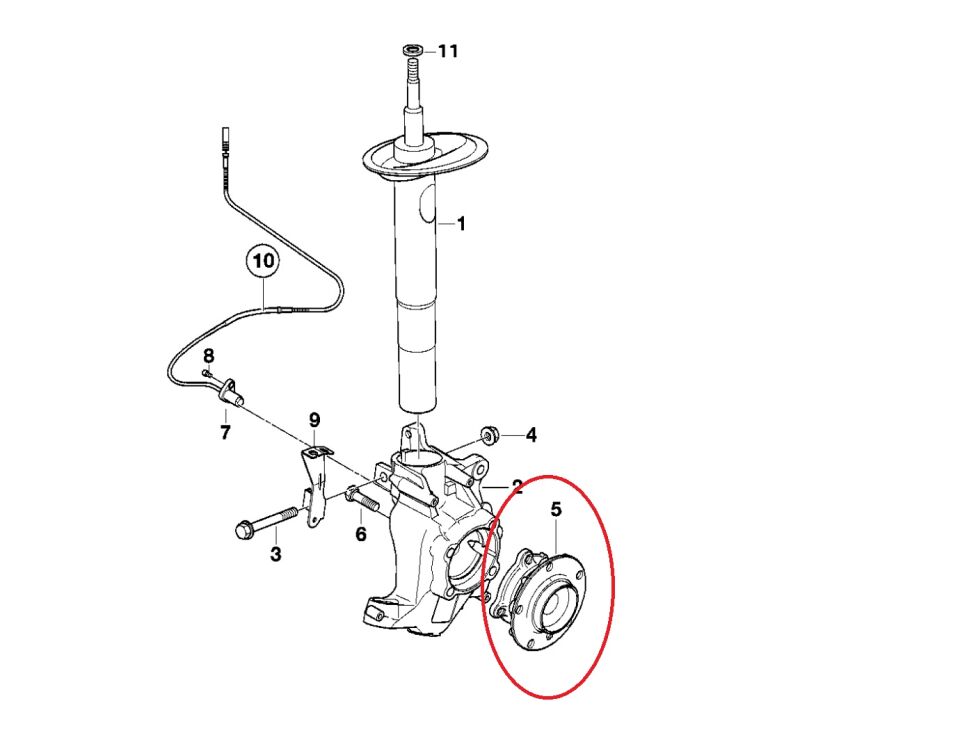 11
1
10
8
7
9
4
2
5
3
6