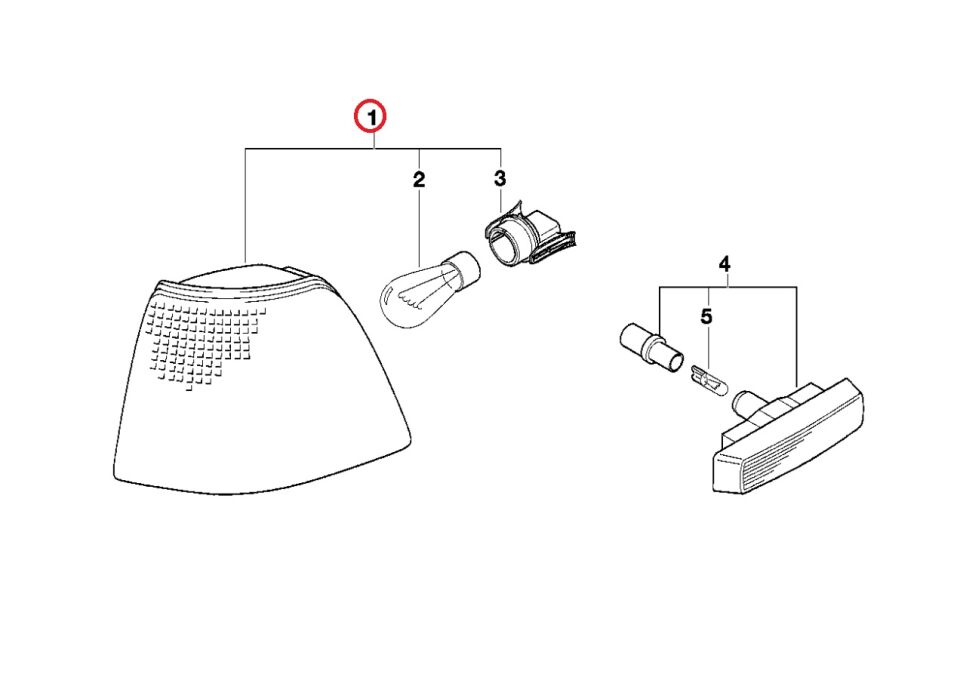 1
2
3
4
5