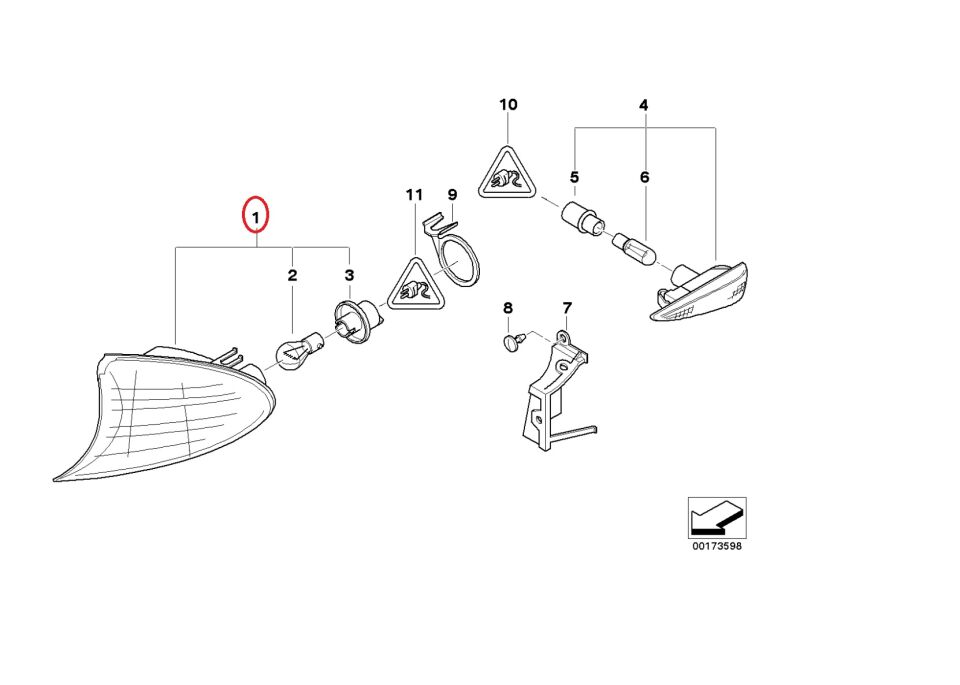 10
4
5
6
11
9
1
2
3
8
7
00173598