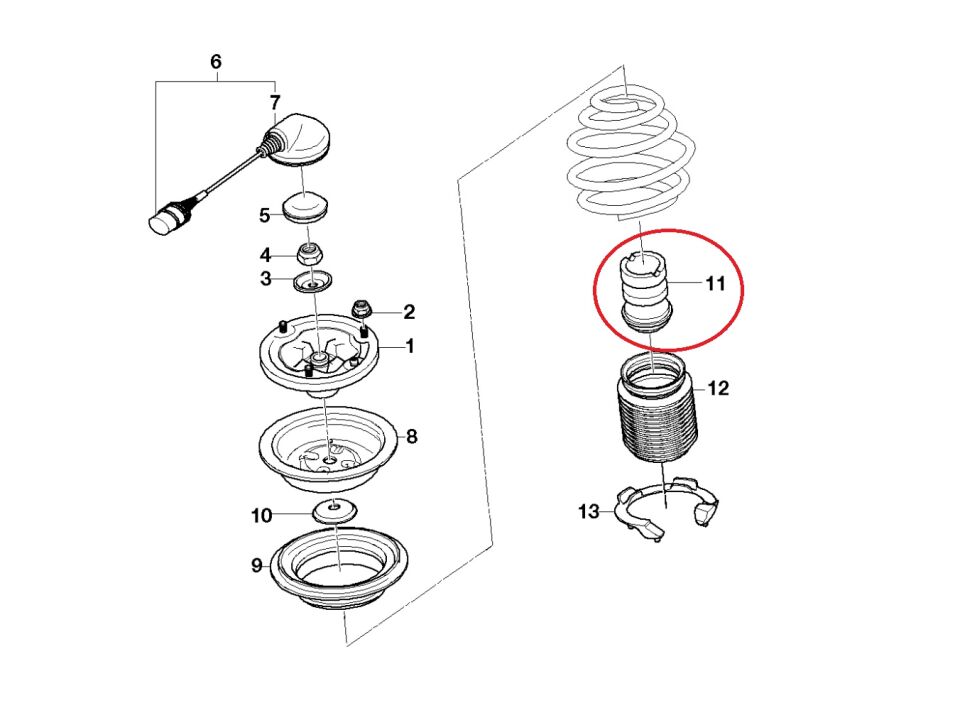 6
7
5
4
3
2
1
8
10
9
11
12
13