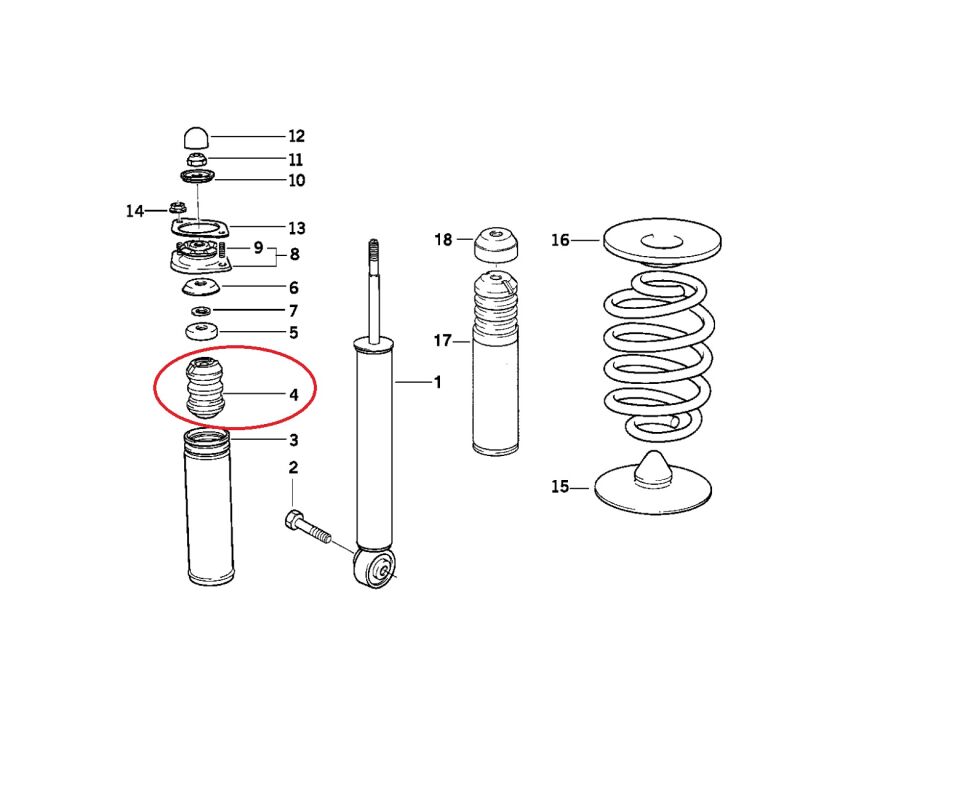 12
11
10
14
13
9
8
6
7
5
4
3
2
1
18
17
16
15