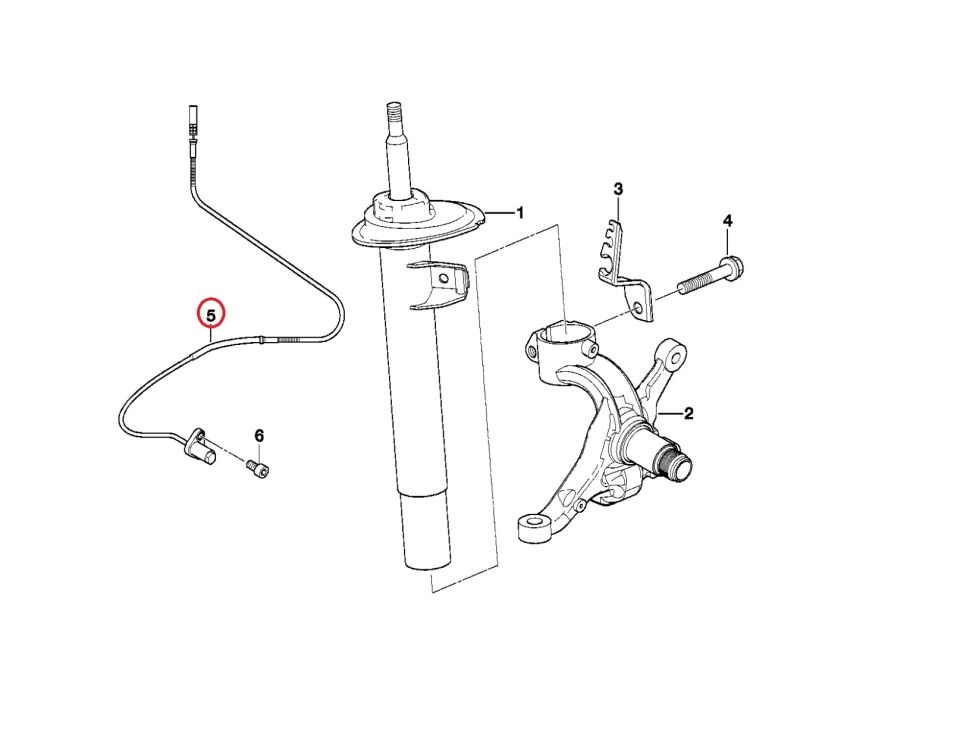 1
3
4
5
2
6