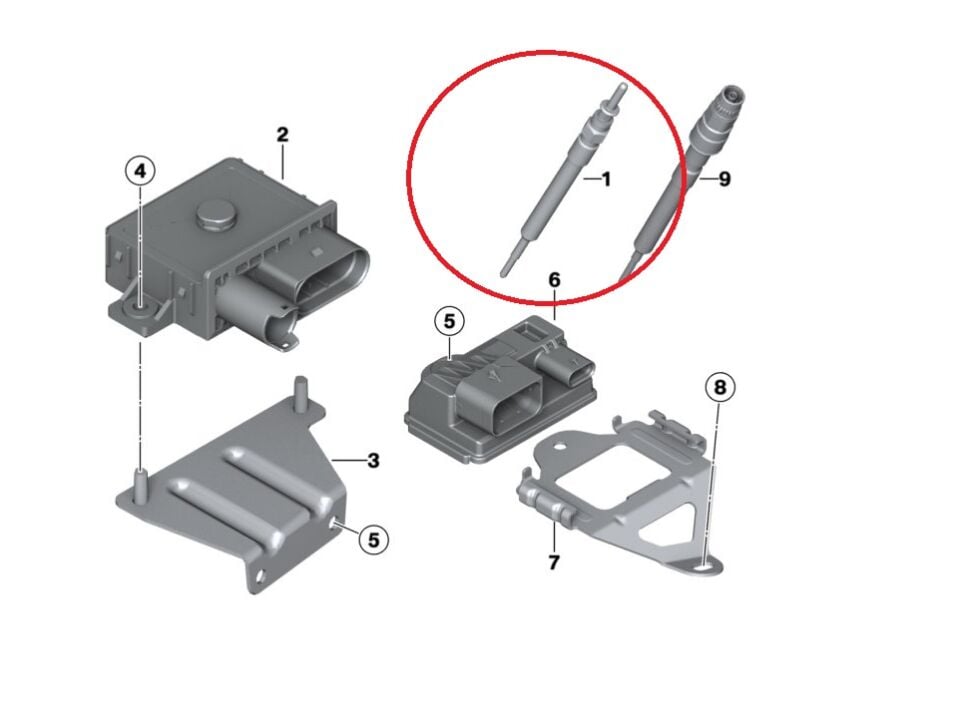 2
4
1
9
6
5
8
3
5
7