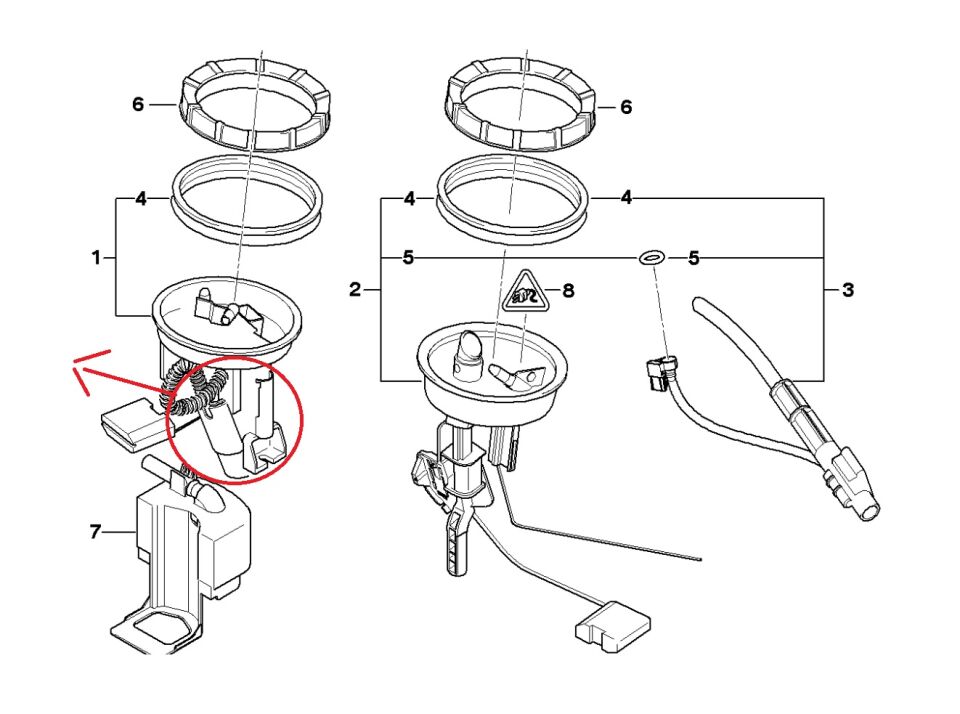 6
6
4
4
4
1
5
5
2
8
3
7