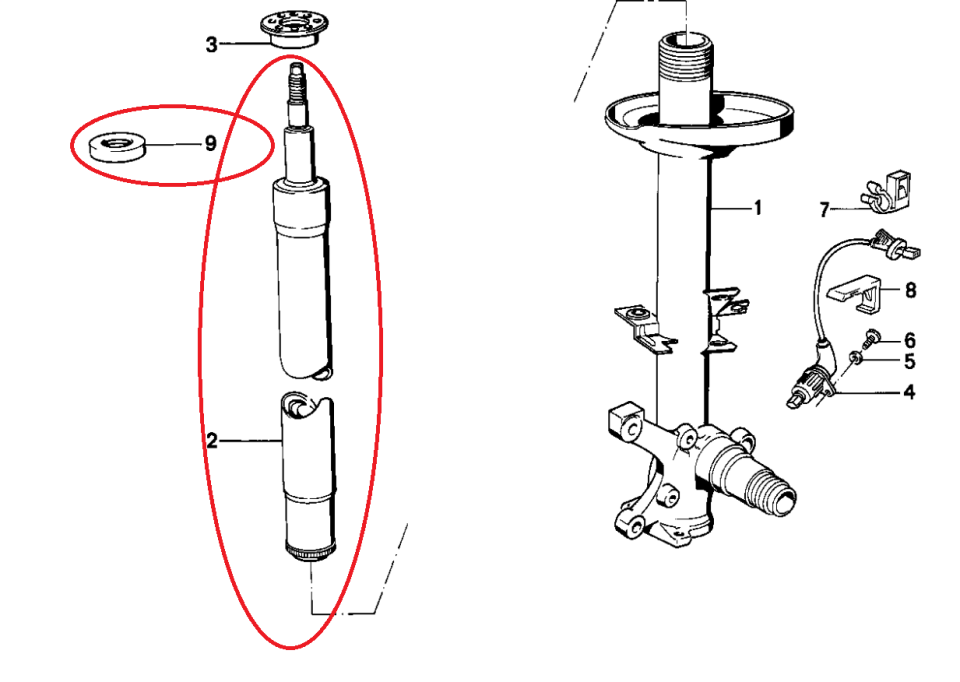 3
9
2
1
7
8
6
5
4