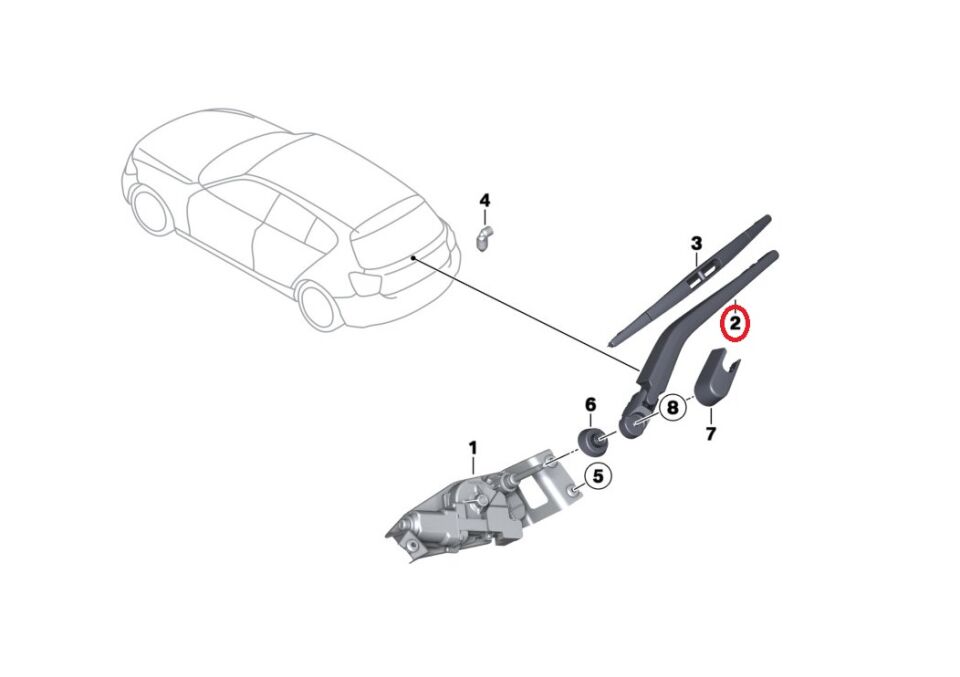 4
3
2
6
8
7
1
5