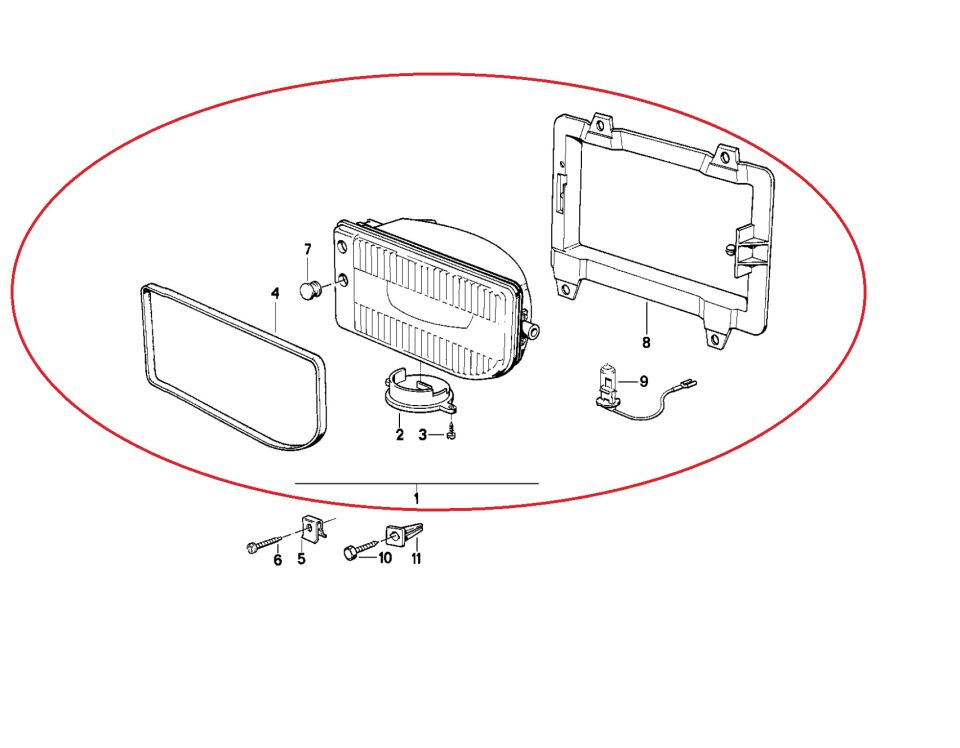 7
4
8
9
2
3
1
6
5
10
11