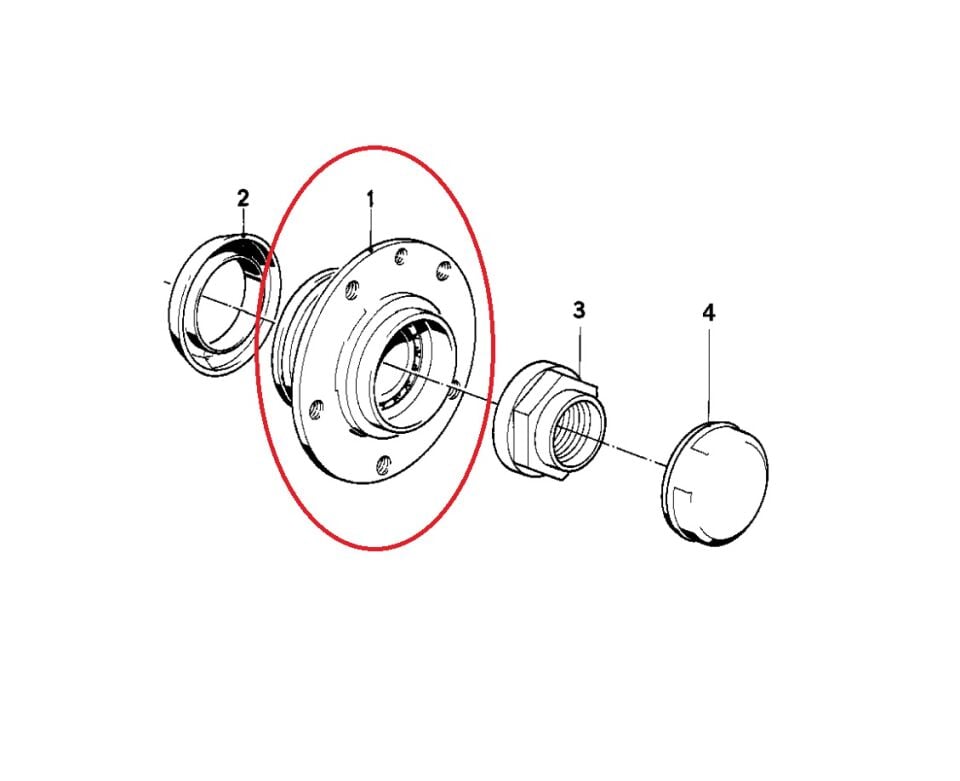 2
1
3
4