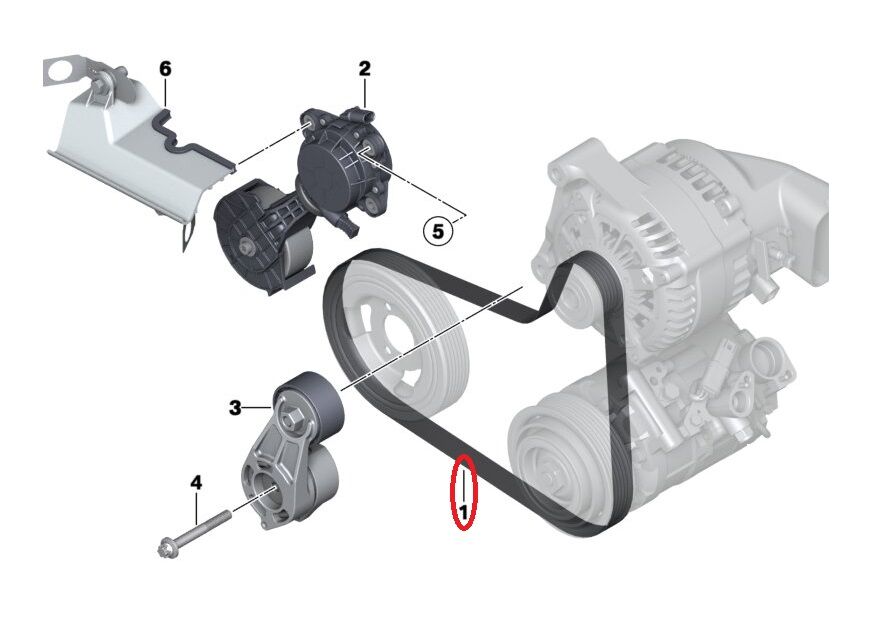 6
2
5
3
4
1