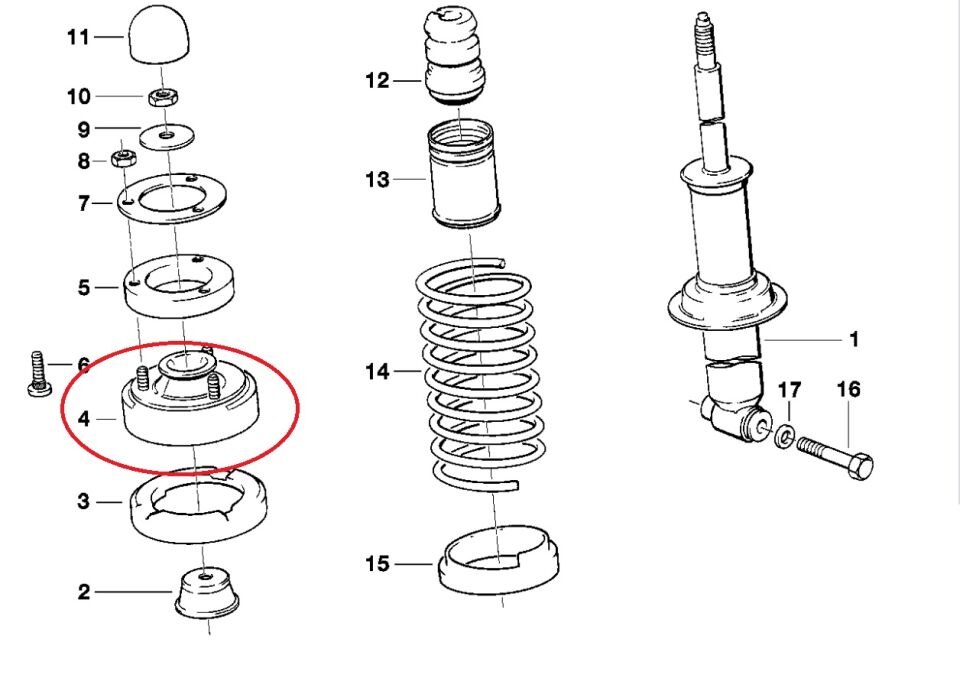 11
10
9
8
7
5
6
4
3
2
12
13
14
15
1
17
16