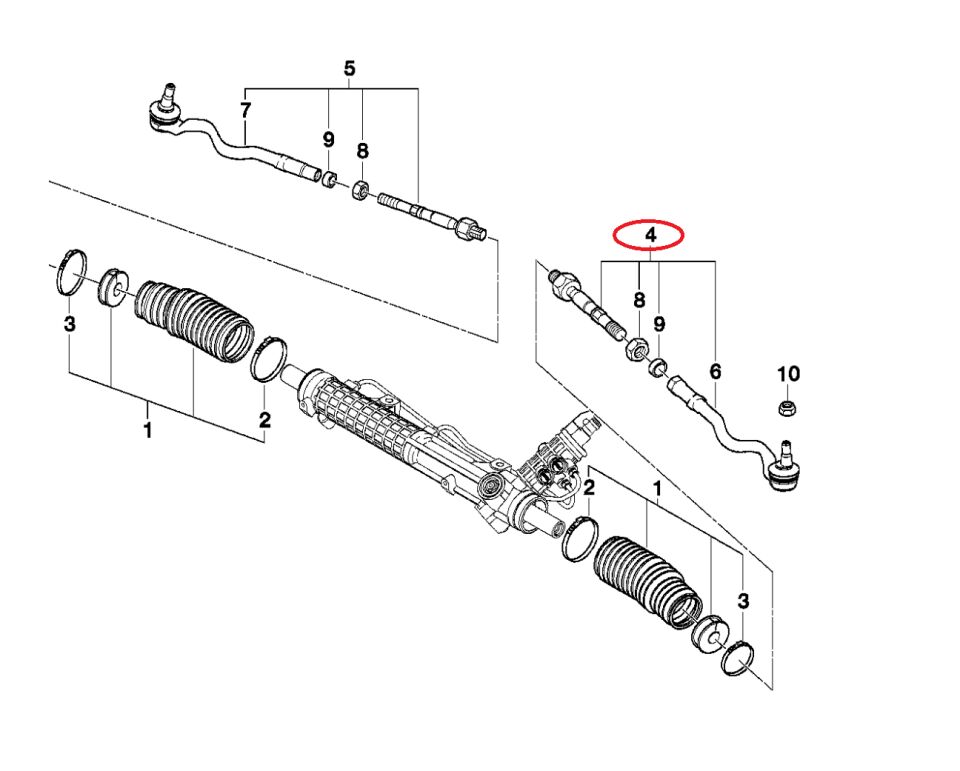 5
7
9
8
4
8
9
6
10
3
1
2
2
1
3