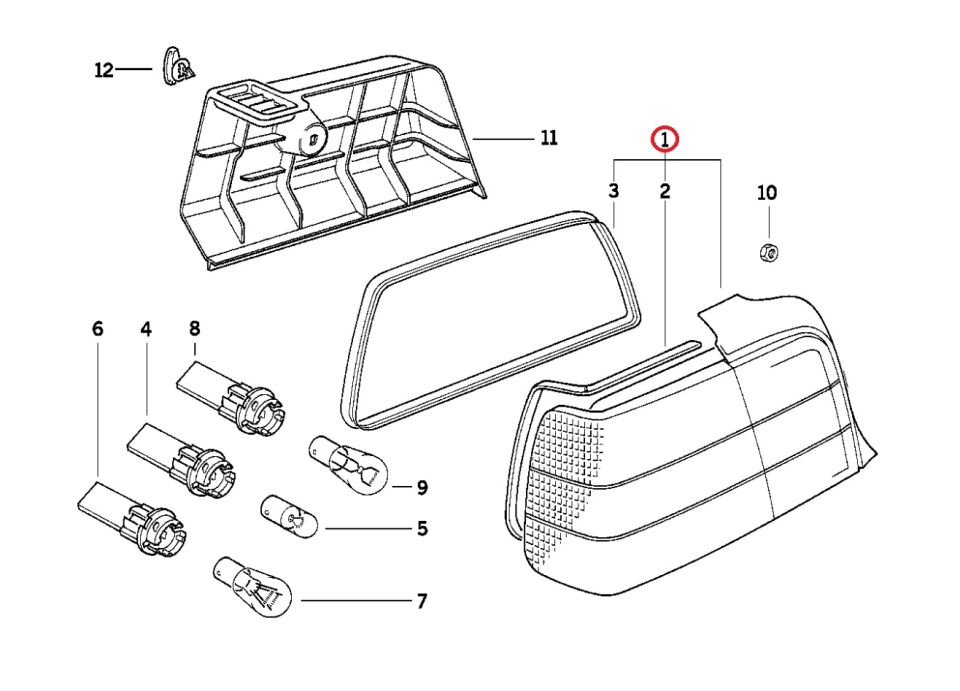 12
11
1
3
2
10
6
4
8
9
5
7