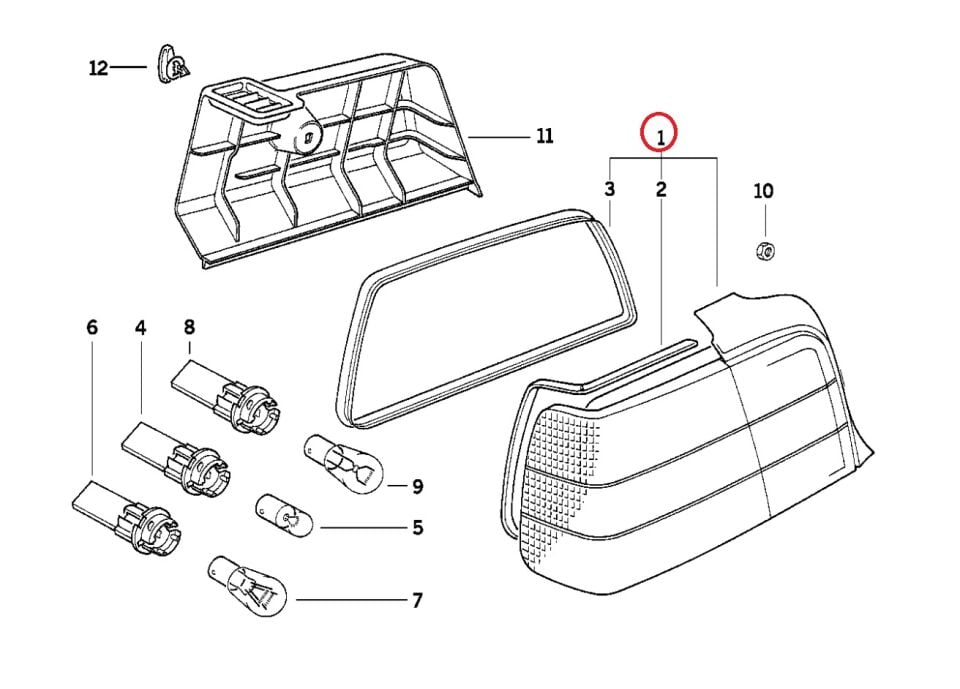 12
11
1
3
2
10
6
4
8
9
5
7