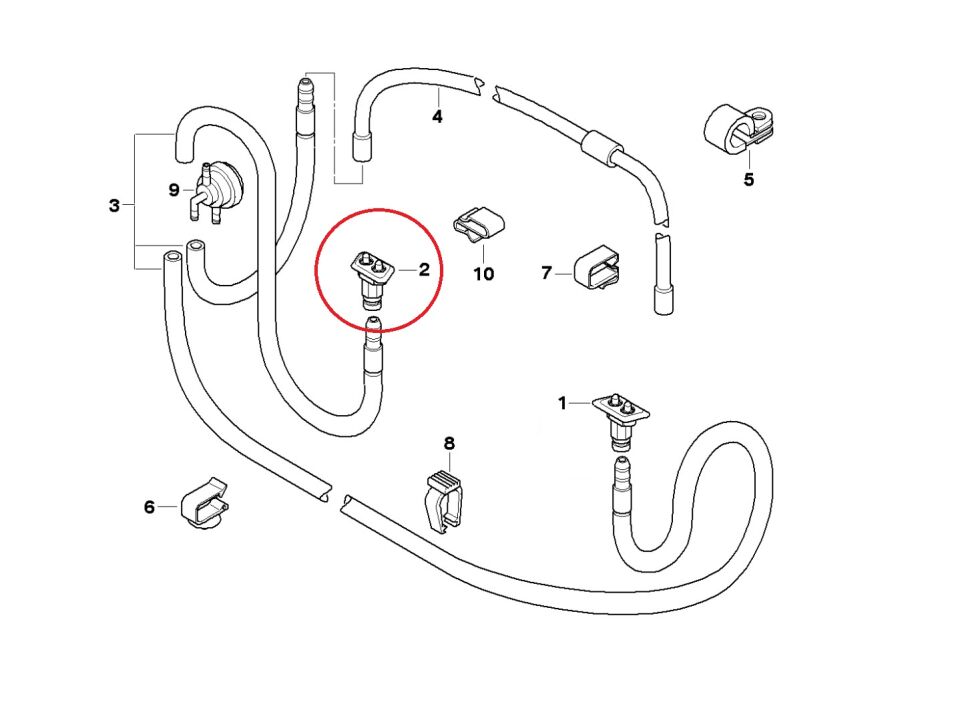 4
5
3
9
2
10
7
1
8
6