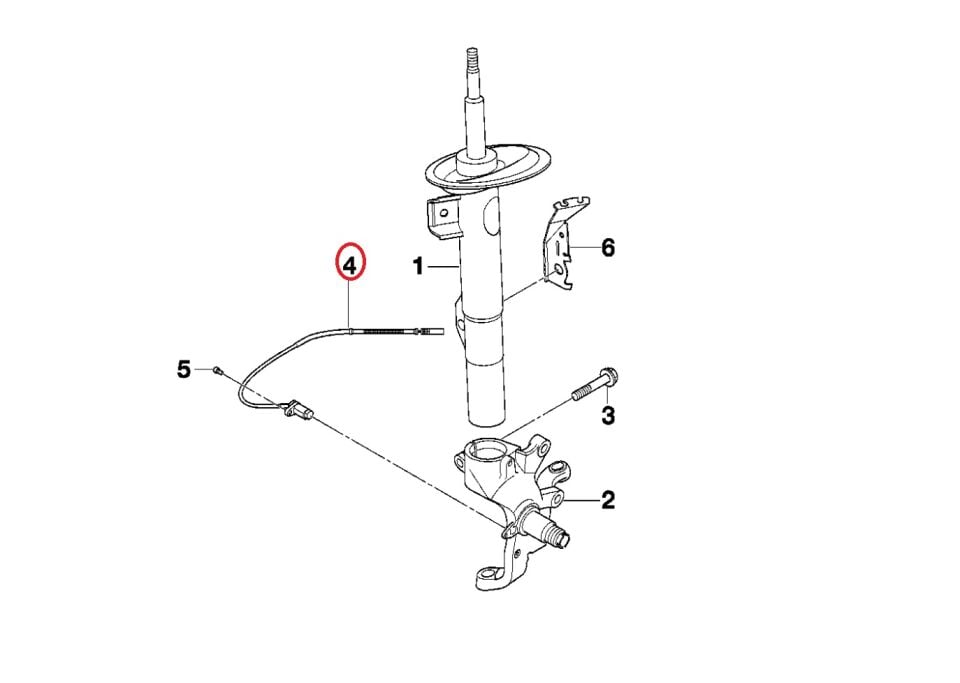 4
1
6
5
3
2