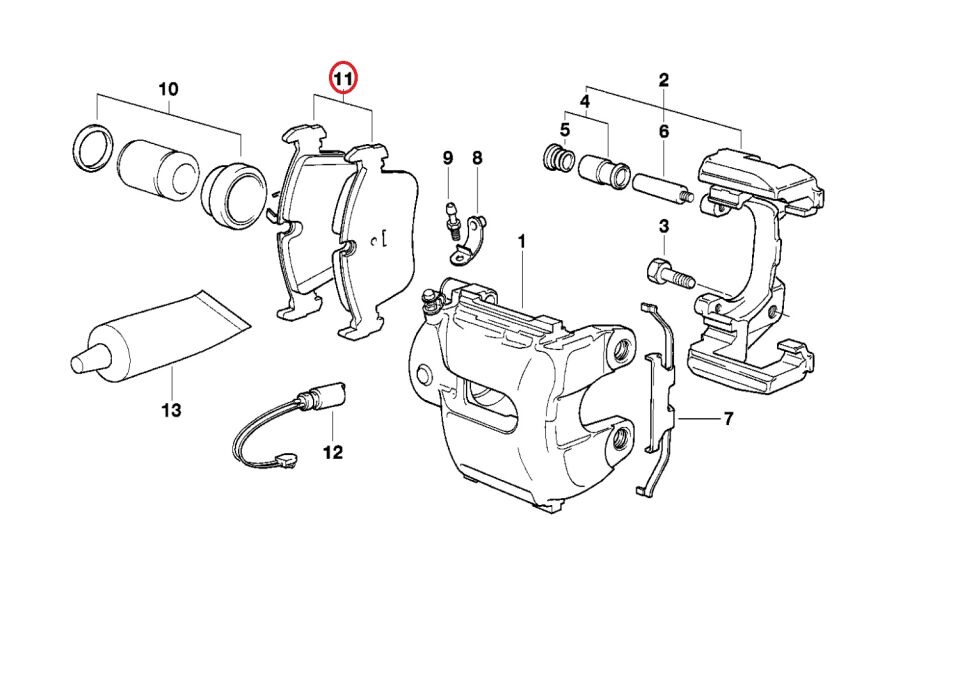 10
11
2
4
5
6
9
8
3
1
13
12
7