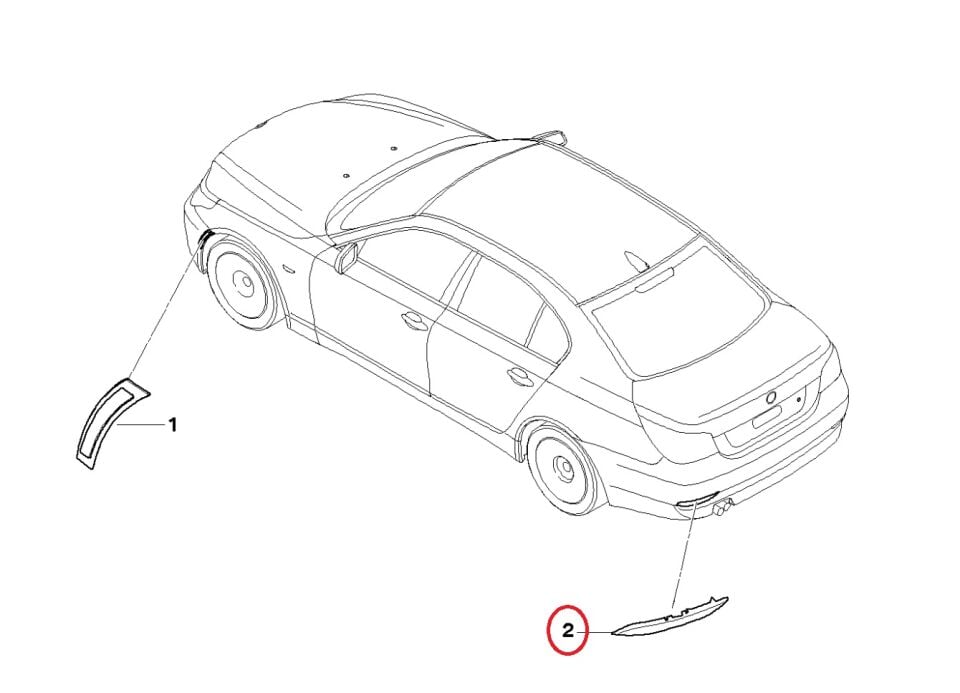 1

2