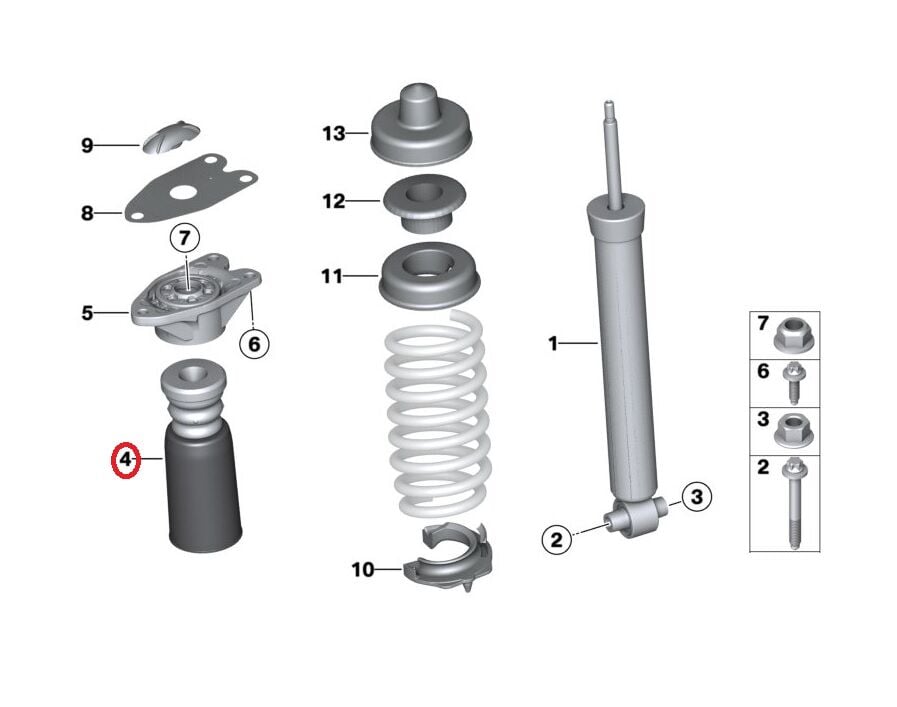 9
8
7
5
6
4
13
12
11
10
1
2
3
7
6
3
2