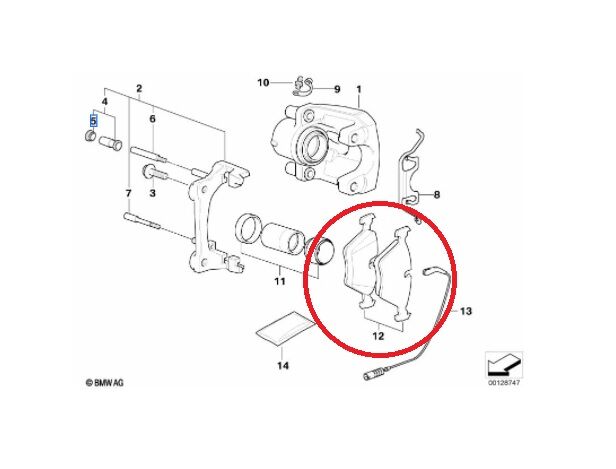 10
9
1
2
4
5
6
3
7
8
11
12
13
14
© BMW AG
00128747